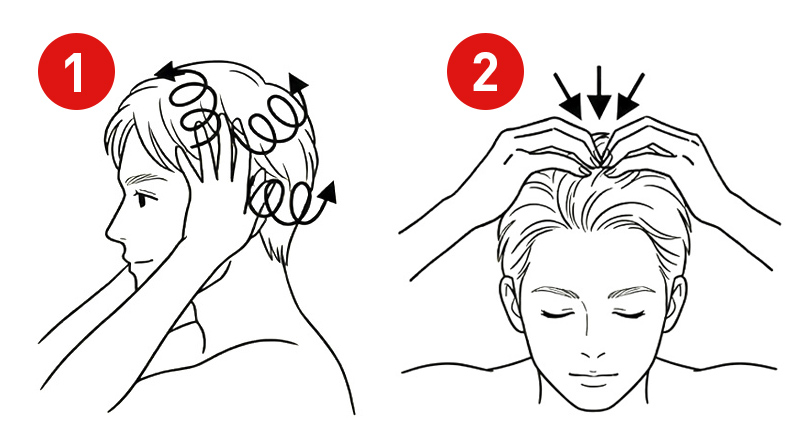 1

2